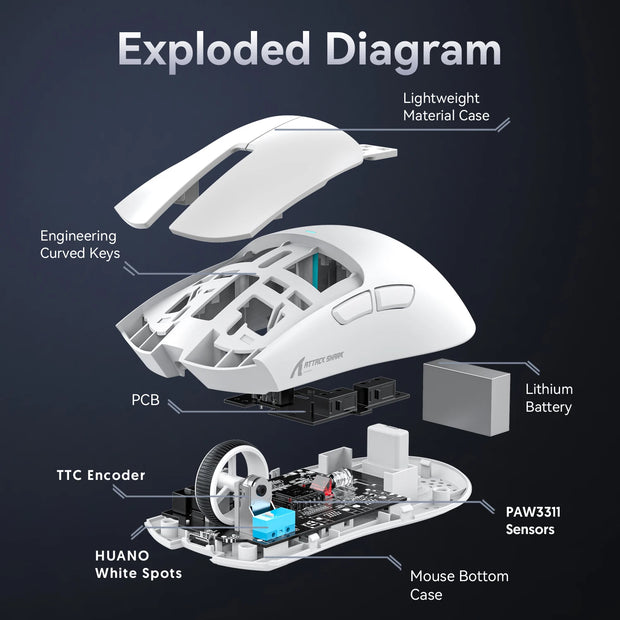 Exploded Diagram

Lightweight Material Case

Engineering Curved Keys

ATTACK SHARK

PCB

Lithium Battery

TTC Encoder

PAW3311 Sensors

HUANO White Spots

Mouse Bottom Case