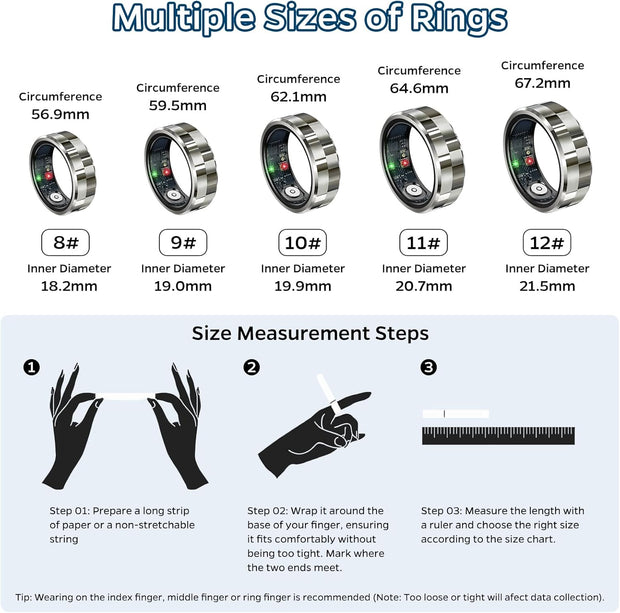 Multiple Sizes of Rings

Circumference
56.9mm

8#

Inner Diameter
18.2mm

Circumference
59.5mm

9#

Inner Diameter
19.0mm

Circumference
62.1mm

10#

Inner Diameter
19.9mm

Circumference
64.6mm

11#

Inner Diameter
20.7mm

Circumference
67.2mm

12#

Inner Diameter
21.5mm

Size Measurement Steps

❶

Step 01: Prepare a long strip of paper or a non-stretchable string

❷

Step 02: Wrap it around the base of your finger, ensuring it fits comfortably without being too tight. Mark where the two ends meet.

❸

Step 03: Measure the length with a ruler and choose the right size according to the size chart.

Tip: Wearing on the index finger, middle finger or ring finger is recommended (Note: Too loose or tight will afect data collection).